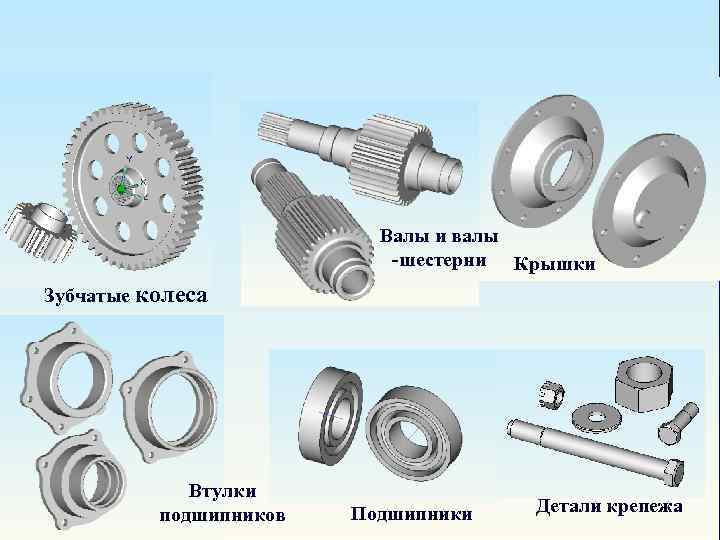 Зубчатые колеса

Валы и валы -шестерни

Крышки

Втулки подшипников

Подшипники

Детали крепежа