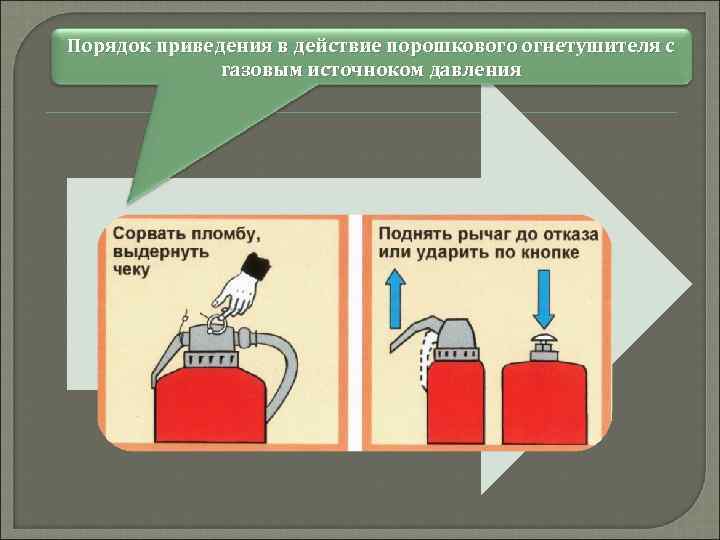 Порядок приведения в действие порошкового огнетушителя с газовым источноком давления

Сорвать пломбу, выдернуть чеку

Поднять рычаг до отказа или ударить по кнопке