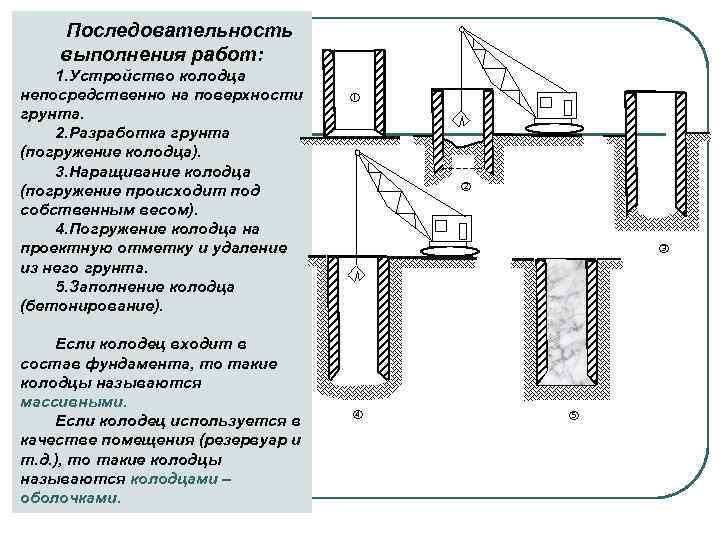 Последовательность выполнения работ:

1.Устройство колодца непосредственно на поверхности грунта.

2.Разработка грунта (погружение колодца).

3.Наращивание колодца (погружение происходит под собственным весом).

4.Погружение колодца на проектную отметку и удаление из него грунта.

5.Заполнение колодца (бетонирование).

Если колодец входит в состав фундамента, то такие колодцы называются массивными.

Если колодец используется в качестве помещения (резервуар и т.д.), то такие колодцы называются колодцами – оболочками.

①

②

③

④

⑤