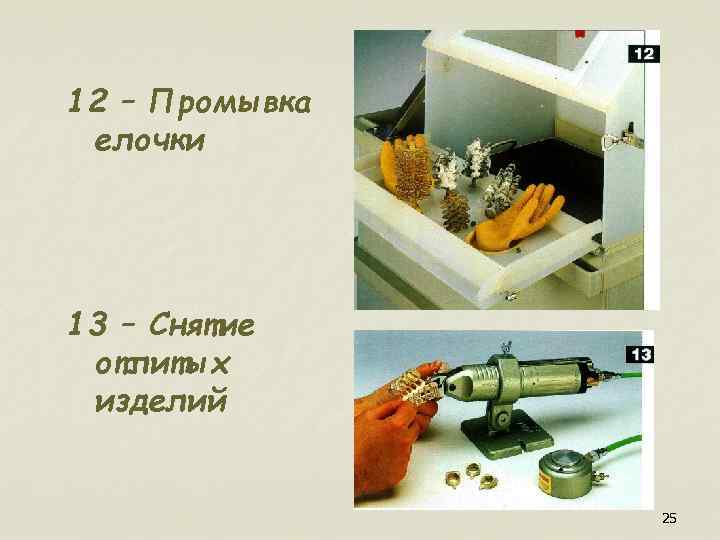 12 – Промывка елочки

12

13 – Снятие отлитых изделий

13

25