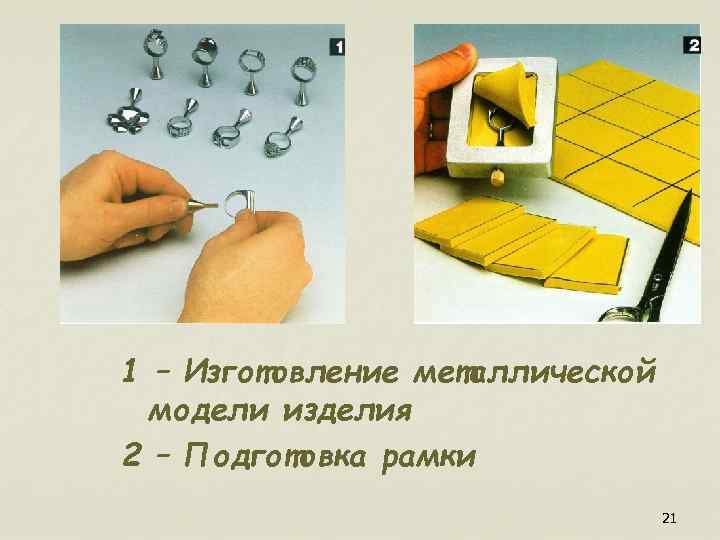 1

2

1 – Изготовление металлической модели изделия

2 – Подготовка рамки

21