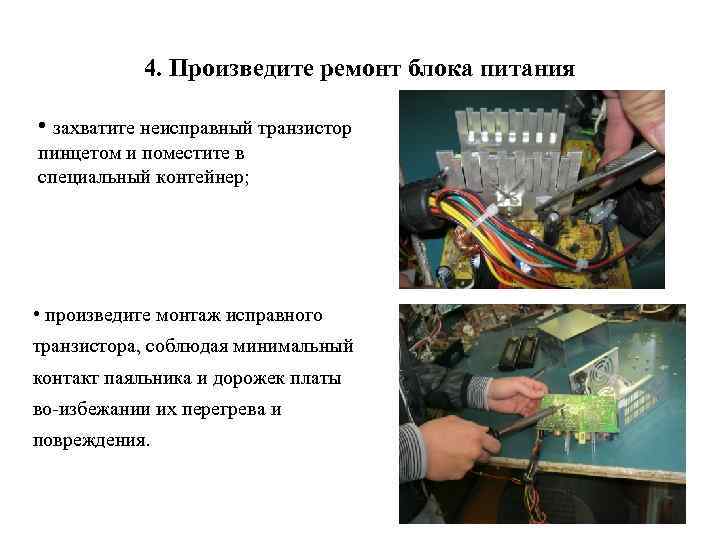 4. Произведите ремонт блока питания

• захватите неисправный транзистор пинцетом и поместите в специальный контейнер;

• произведите монтаж исправного транзистора, соблюдая минимальный контакт паяльника и дорожек платы во-избежании их перегрева и повреждения.