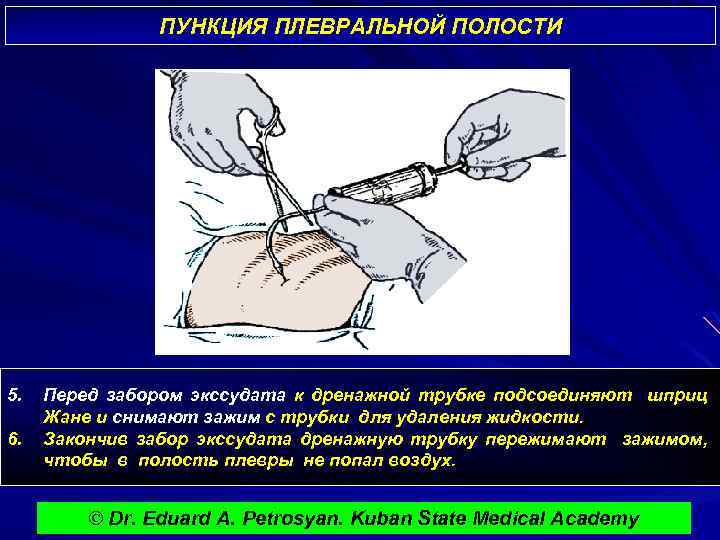 ПУНКЦИЯ ПЛЕВРАЛЬНОЙ ПОЛОСТИ

5. Перед забором экссудата к дренажной трубке подсоединяют шприц Жане и снимают зажим с трубки для удаления жидкости.

6. Закончив забор экссудата дренажную трубку пережимают зажимом, чтобы в полость плевры не попал воздух.

© Dr. Eduard A. Petrosyan. Kuban State Medical Academy