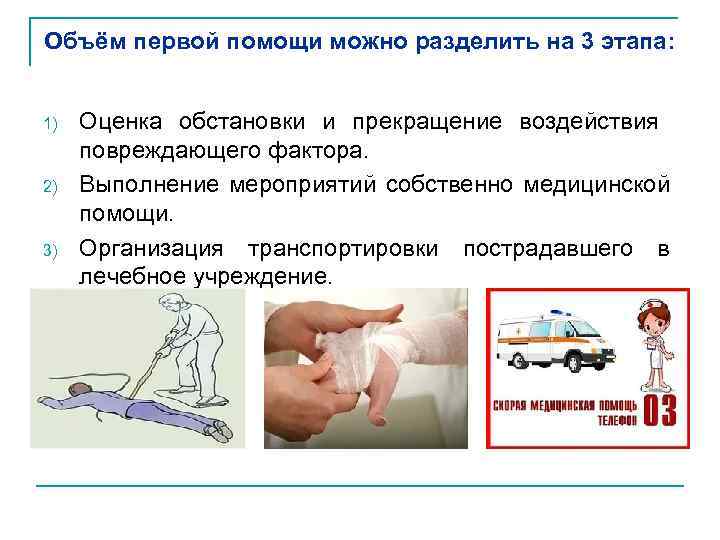 Объём первой помощи можно разделить на 3 этапа:

1) Оценка обстановки и прекращение воздействия повреждающего фактора.

2) Выполнение мероприятий собственно медицинской помощи.

3) Организация транспортировки пострадавшего в лечебное учреждение.

СКОРАЯ МЕДИЦИНСКАЯ ПОМОЩЬ ТЕЛЕФОН 03