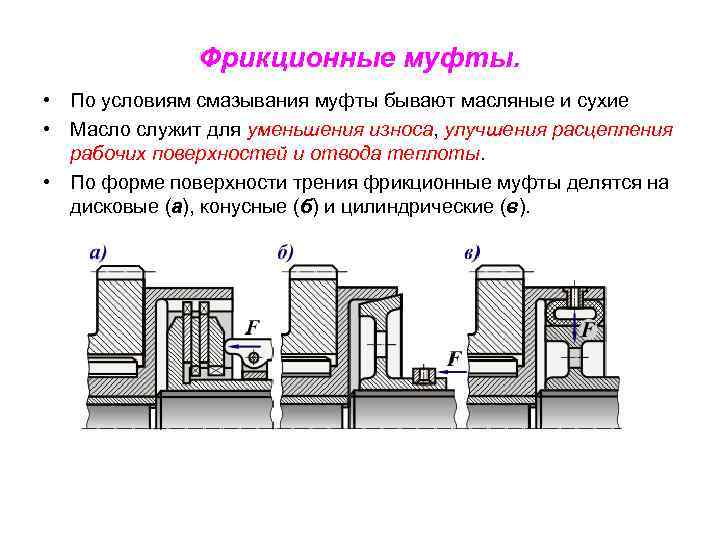 Фрикционные муфты.

• По условиям смазывания муфты бывают масляные и сухие

• Масло служит для уменьшения износа, улучшения расцепления рабочих поверхностей и отвода теплоты.

• По форме поверхности трения фрикционные муфты делятся на дисковые (а), конусные (б) и цилиндрические (в).

а)

F

б)

F

в)

F