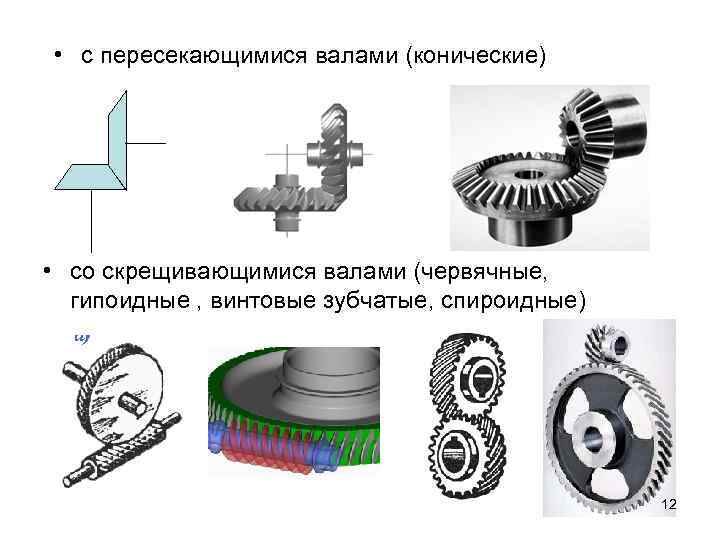 • с пересекающимися валами (конические)

• со скрещивающимися валами (червячные, гипоидные , винтовые зубчатые, спироидные)

12