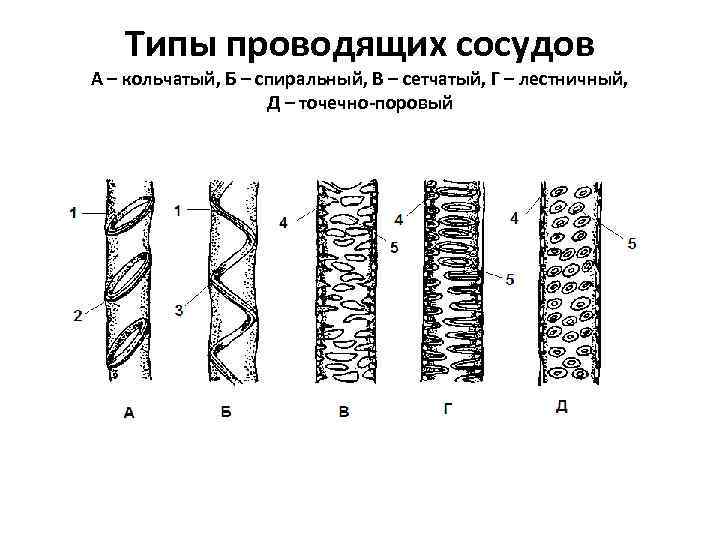 Типы проводящих сосудов
А – кольчатый, Б – спиральный, В – сетчатый, Г – лестничный, Д – точечно-поровый

1
2
1
3
4
5
4
5
4
5

А
Б
В
Г
Д