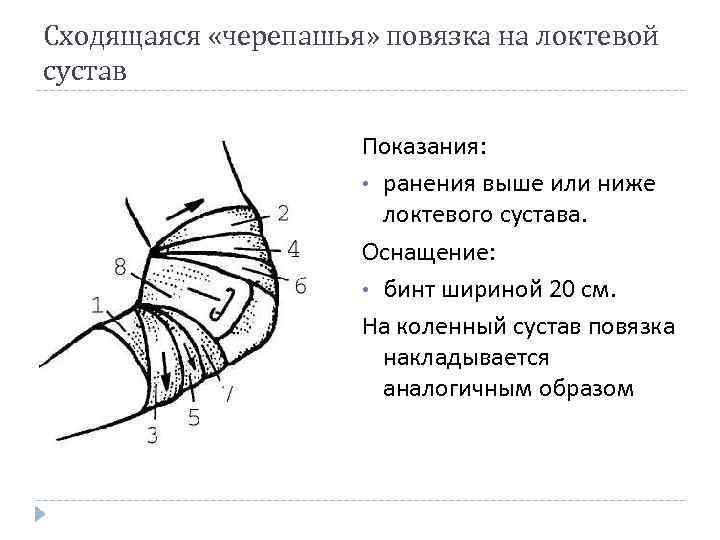 Сходящаяся «черепашья» повязка на локтевой сустав

2
4
8
6
1
7
5
3

Показания:
• ранения выше или ниже локтевого сустава.

Оснащение:
• бинт шириной 20 см.

На коленный сустав повязка накладывается аналогичным образом