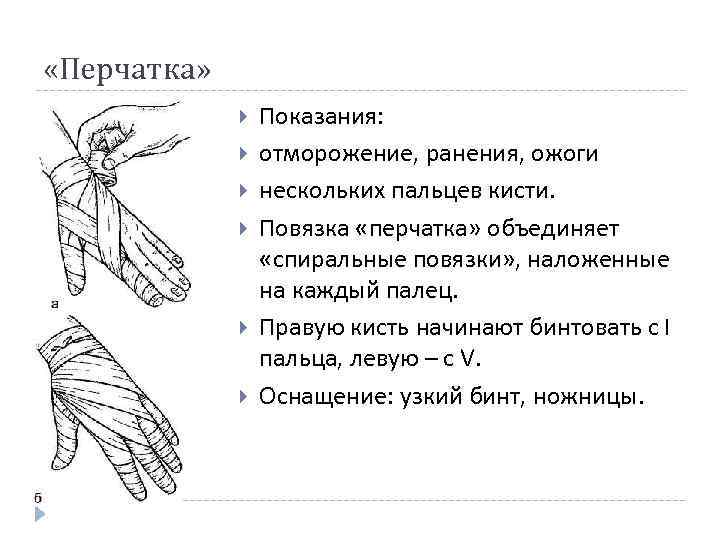 «Перчатка»

а

б

Показания:

отморожение, ранения, ожоги

нескольких пальцев кисти.

Повязка «перчатка» объединяет «спиральные повязки», наложенные на каждый палец.

Правую кисть начинают бинтовать с I пальца, левую – с V.

Оснащение: узкий бинт, ножницы.