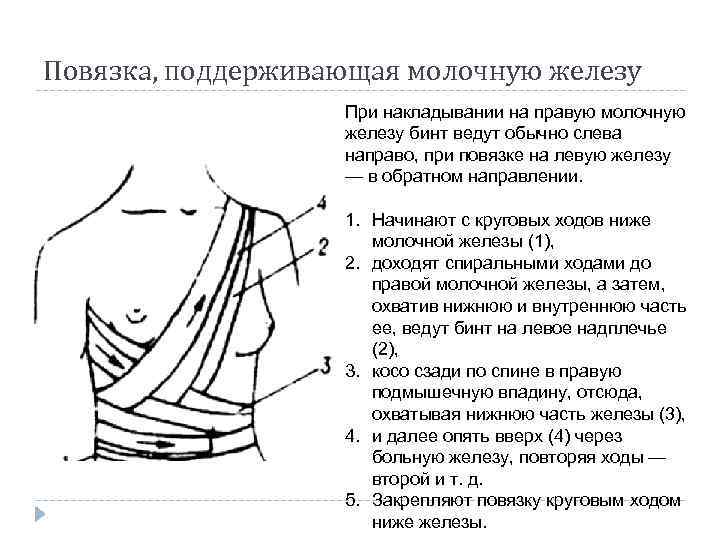 Повязка, поддерживающая молочную железу

4

2

3

При накладывании на правую молочную железу бинт ведут обычно слева направо, при повязке на левую железу — в обратном направлении.

1. Начинают с круговых ходов ниже молочной железы (1),
2. доходят спиральными ходами до правой молочной железы, а затем, охватив нижнюю и внутреннюю часть ее, ведут бинт на левое надплечье (2),
3. косо сзади по спине в правую подмышечную впадину, отсюда, охватывая нижнюю часть железы (3),
4. и далее опять вверх (4) через больную железу, повторяя ходы — второй и т. д.
5. Закрепляют повязку круговым ходом ниже железы.