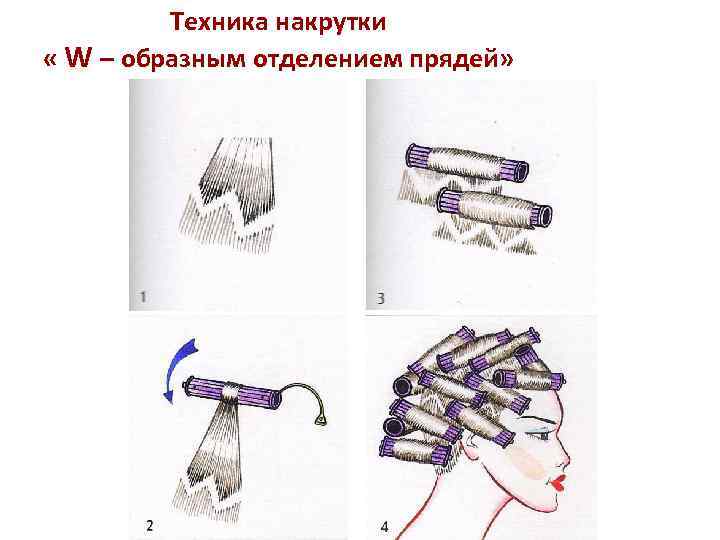 Техника накрутки
« W – образным отделением прядей»

1

3

2

4