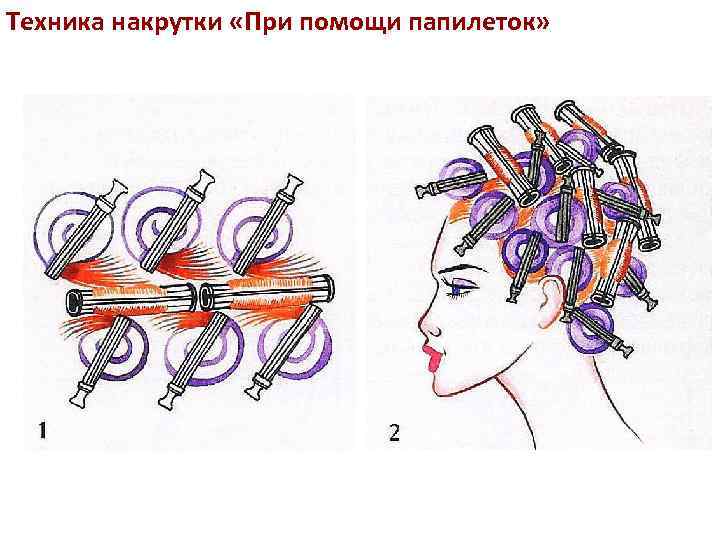 Техника накрутки «При помощи папилеток»

1

2