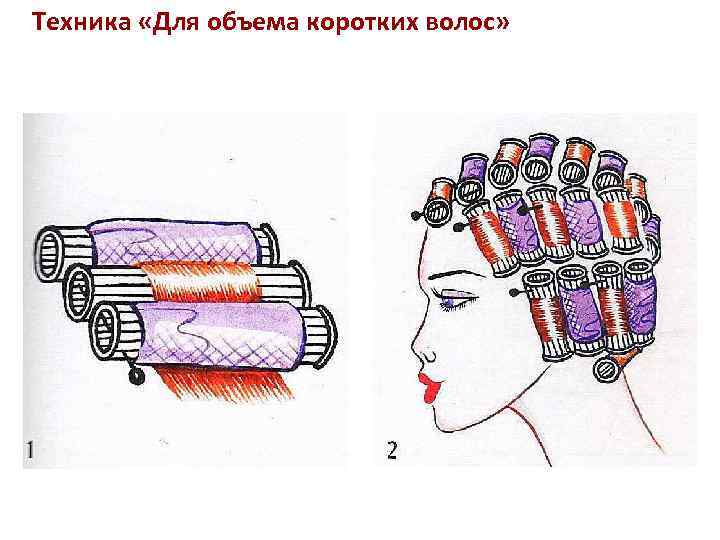 Техника «Для объема коротких волос»

1

2