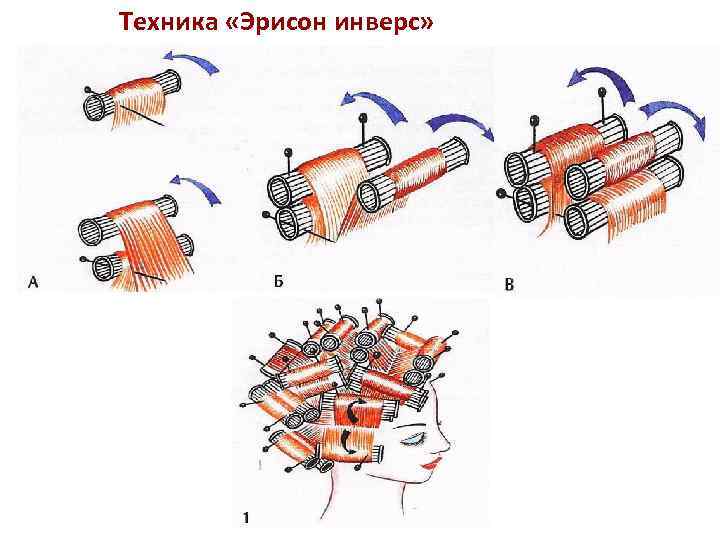 Техника «Эрисон инверс»

А

Б

В

1