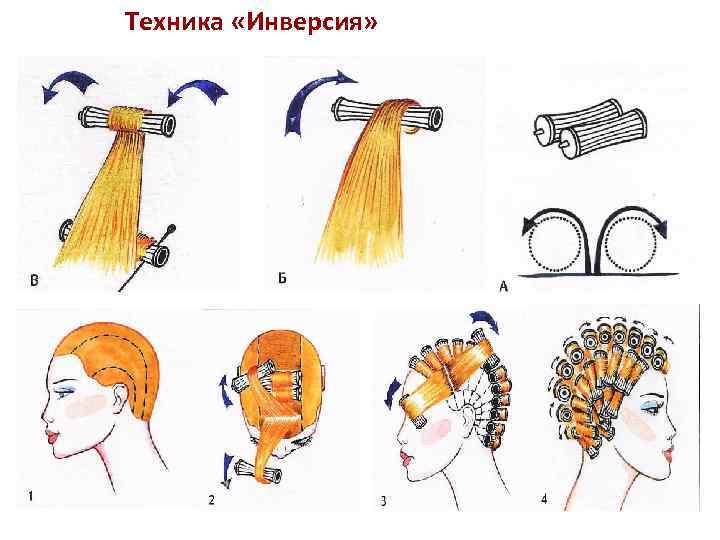 Техника «Инверсия»

В

Б

А

1

2

3

4