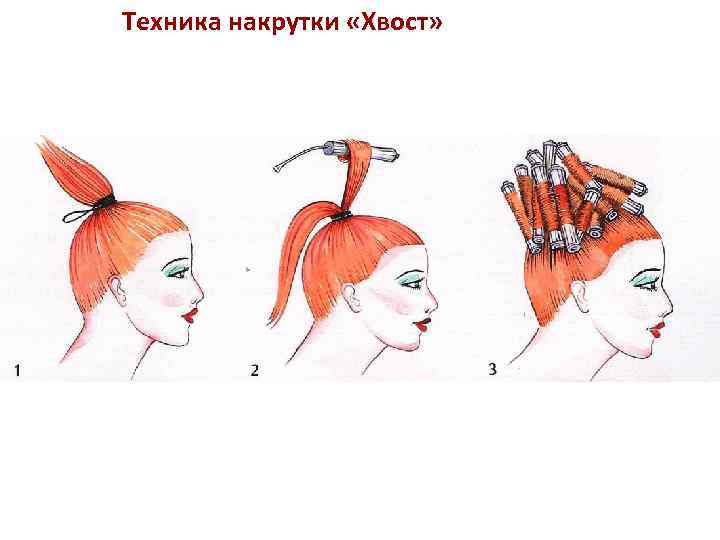 Техника накрутки «Хвост»

1

2

3