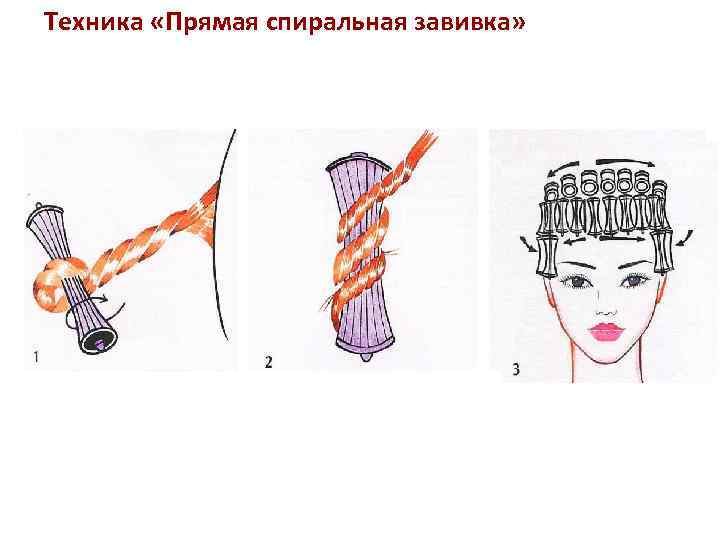 Техника «Прямая спиральная завивка»

1

2

3