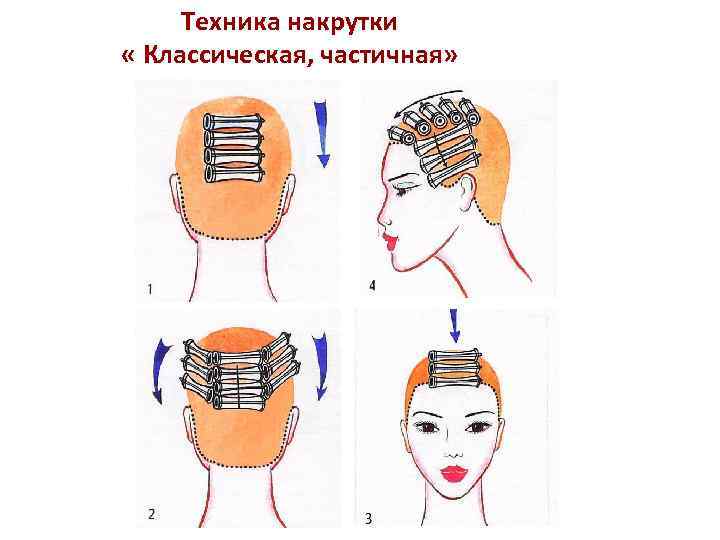 Техника накрутки
« Классическая, частичная»

1

4

2

3