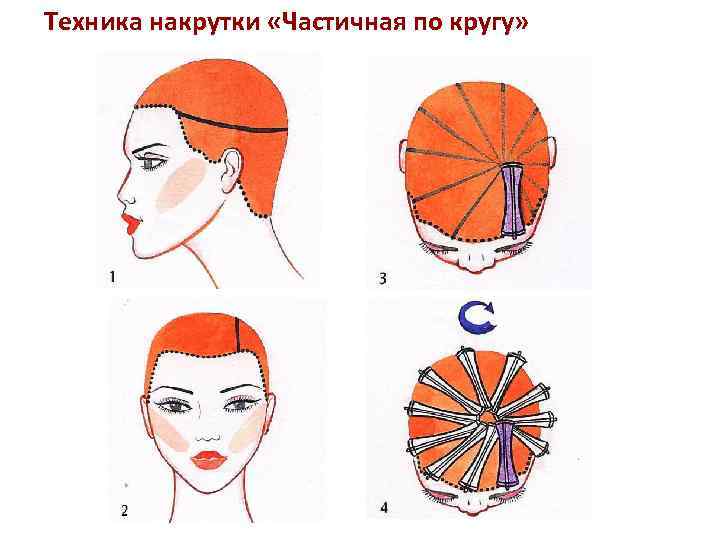 Техника накрутки «Частичная по кругу»

1

3

2

4