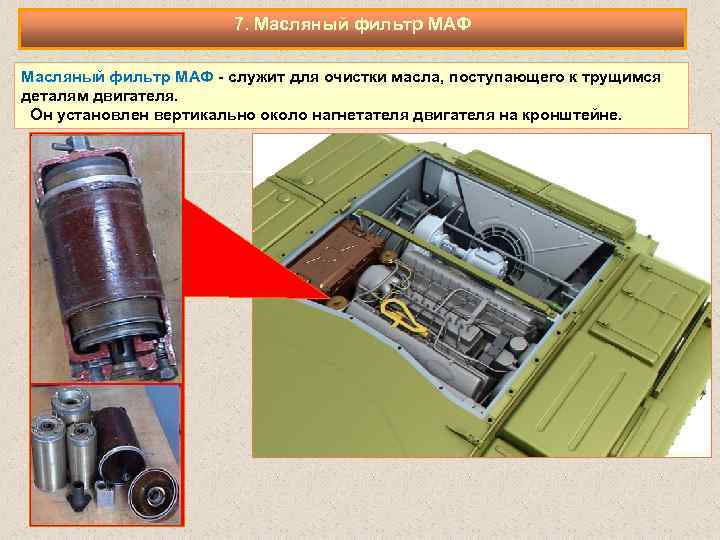 7. Масляный фильтр МАФ

Масляный фильтр МАФ - служит для очистки масла, поступающего к трущимся деталям двигателя.

Он установлен вертикально около нагнетателя двигателя на кронштейне.