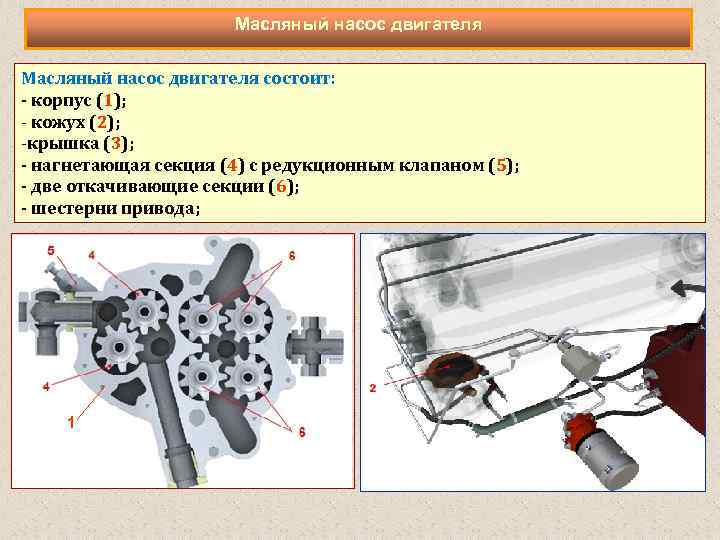 Масляный насос двигателя

Масляный насос двигателя состоит:
- корпус (1);
- кожух (2);
-крышка (3);
- нагнетающая секция (4) с редукционным клапаном (5);
- две откачивающие секции (6);
- шестерни привода;

5
4
6
4
1
6

2