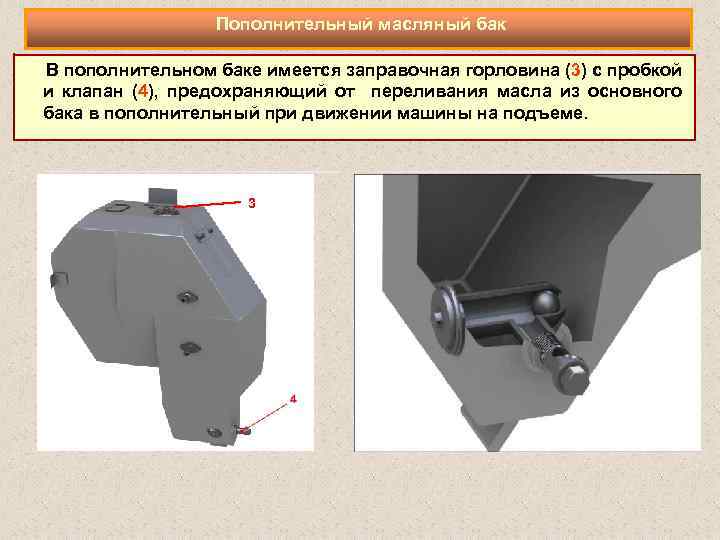 Пополнительный масляный бак

В пополнительном баке имеется заправочная горловина (3) с пробкой и клапан (4), предохраняющий от переливания масла из основного бака в пополнительный при движении машины на подъеме.

3

4