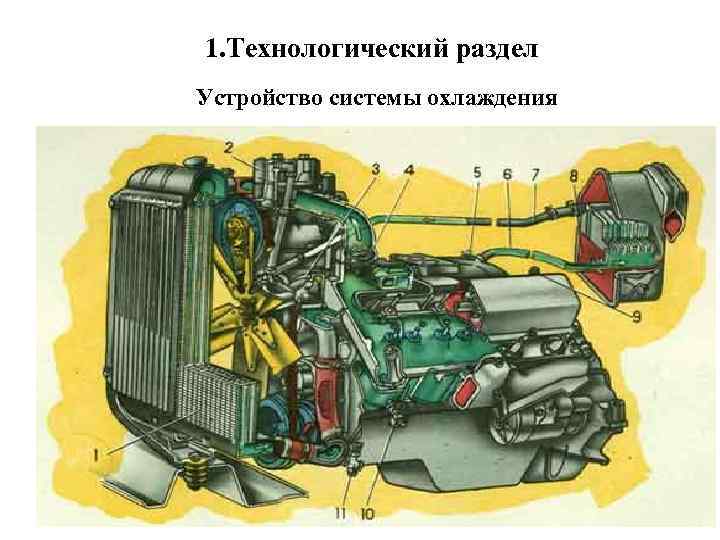 1.Технологический раздел

Устройство системы охлаждения

2
3
4
5
6
7
8
9
1
11
10