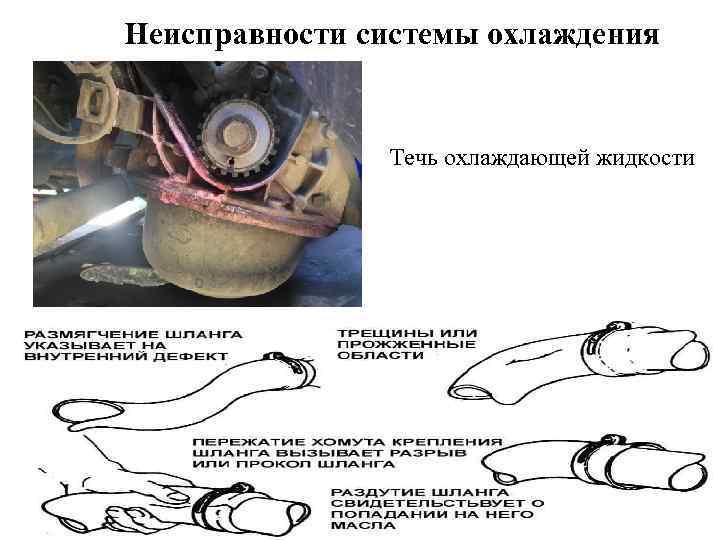 Неисправности системы охлаждения

Течь охлаждающей жидкости

РАЗМЯГЧЕНИЕ ШЛАНГА УКАЗЫВАЕТ НА ВНУТРЕННИЙ ДЕФЕКТ

ТРЕЩИНЫ ИЛИ ПРОЖЖЕННЫЕ ОБЛАСТИ

ПЕРЕЖАТИЕ ХОМУТА КРЕПЛЕНИЯ ШЛАНГА ВЫЗЫВАЕТ РАЗРЫВ ИЛИ ПРОКОЛ ШЛАНГА

РАЗДУТИЕ ШЛАНГА СВИДЕТЕЛЬСТВУЕТ О ПОПАДАНИИ НА НЕГО МАСЛА