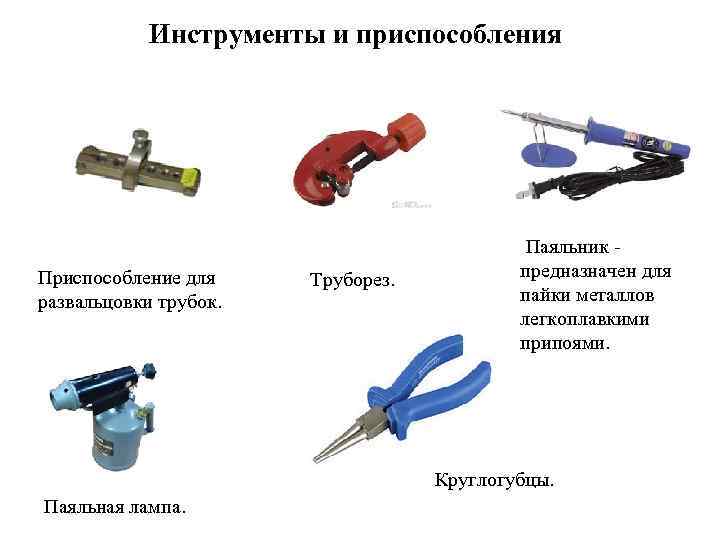 Инструменты и приспособления

Приспособление для развальцовки трубок.

Труборез.

Паяльник - предназначен для пайки металлов легкоплавкими припоями.

Паяльная лампа.

Круглогубцы.