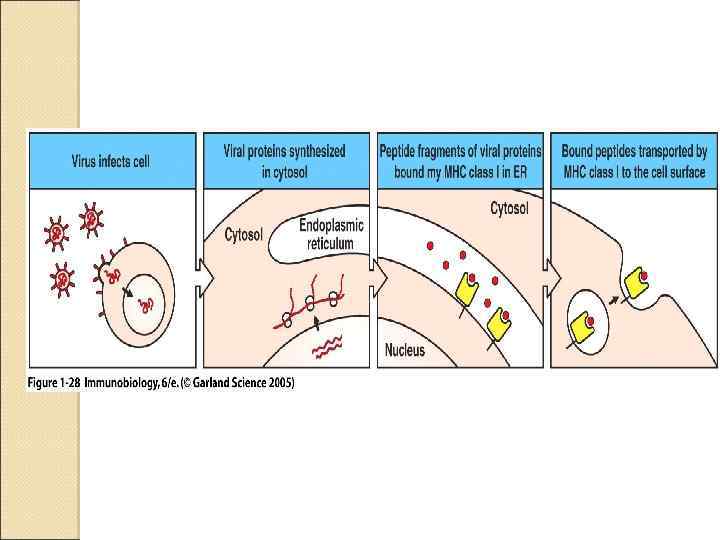 Virus infects cell

Viral proteins synthesized in cytosol

Cytosol

Endoplasmic reticulum

Peptide fragments of viral proteins bound my MHC class I in ER

Cytosol

Nucleus

Bound peptides transported by MHC class I to the cell surface

Figure 1-28 Immunobiology, 6/e. (© Garland Science 2005)