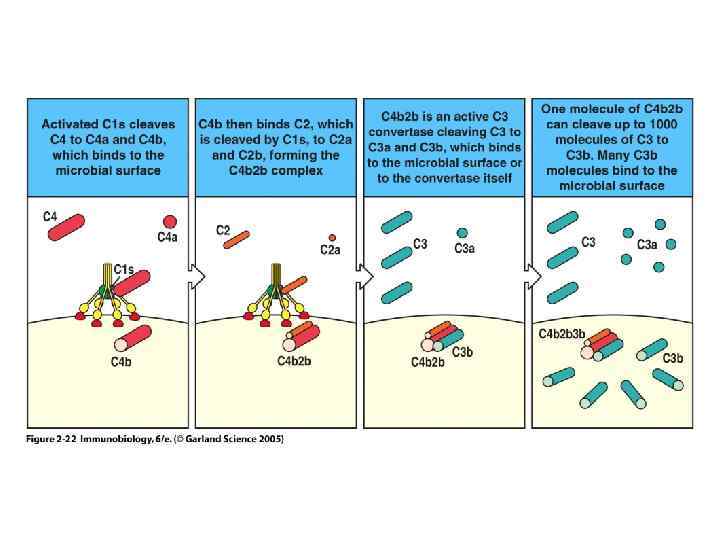 Activated C1s cleaves C4 to C4a and C4b, which binds to the microbial surface

C4

C4a

C1s

C4b

C4b then binds C2, which is cleaved by C1s, to C2a and C2b, forming the C4b2b complex

C2

C2a

C4b2b

C4b2b is an active C3 convertase cleaving C3 to C3a and C3b, which binds to the microbial surface or to the convertase itself

C3

C3a

C4b2b

C3b

One molecule of C4b2b can cleave up to 1000 molecules of C3 to C3b. Many C3b molecules bind to the microbial surface

C3

C3a

C4b2b3b

C3b

Figure 2-22 Immunobiology, 6/e. (© Garland Science 2005)