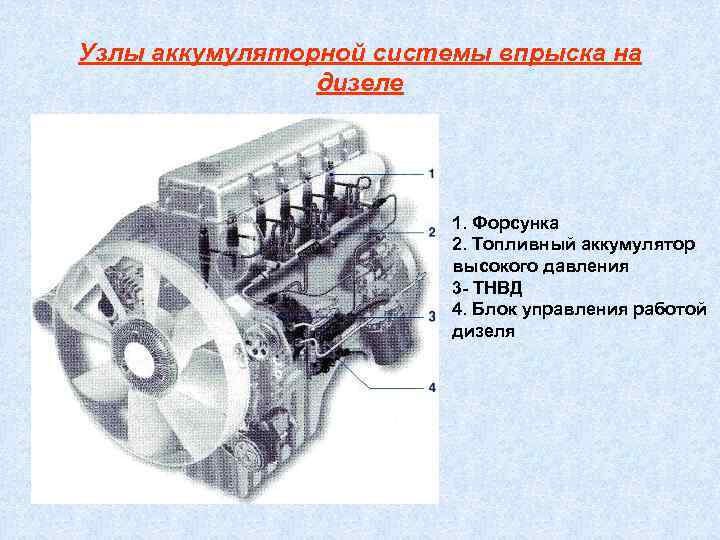 Узлы аккумуляторной системы впрыска на дизеле

1
2
3
4

1. Форсунка
2. Топливный аккумулятор высокого давления
3- ТНВД
4. Блок управления работой дизеля