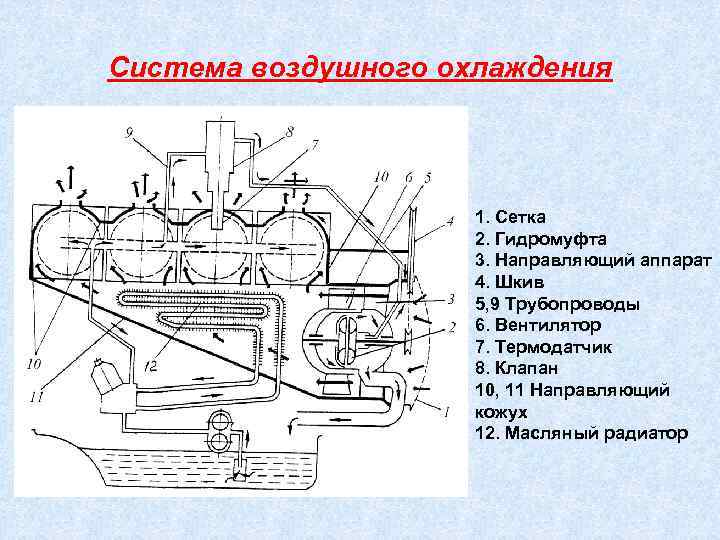 Система воздушного охлаждения

9
8
7
10
6
5
4
3
2
1
10
11
12

1. Сетка
2. Гидромуфта
3. Направляющий аппарат
4. Шкив
5,9 Трубопроводы
6. Вентилятор
7. Термодатчик
8. Клапан
10, 11 Направляющий кожух
12. Масляный радиатор