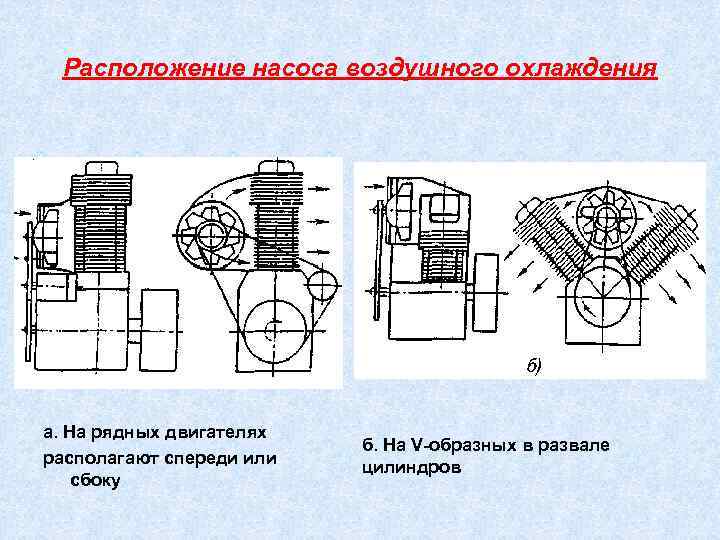 Расположение насоса воздушного охлаждения

б)

а. На рядных двигателях располагают спереди или сбоку

б. На V-образных в развале цилиндров