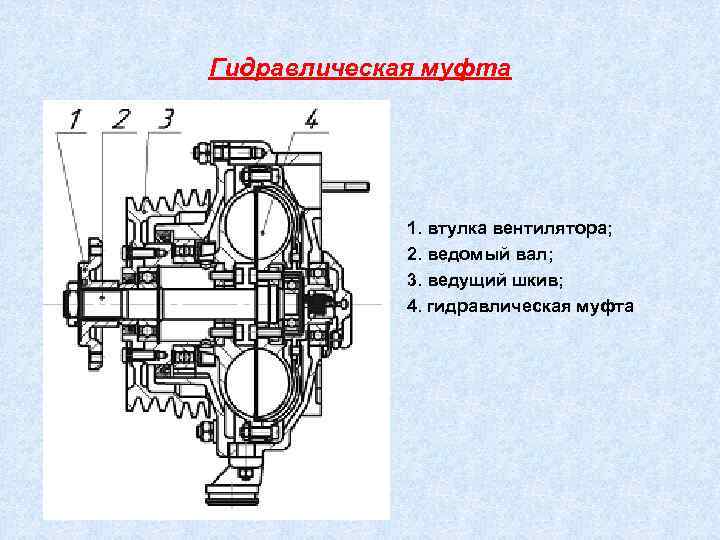 Гидравлическая муфта

1 2 3 4

1. втулка вентилятора;
2. ведомый вал;
3. ведущий шкив;
4. гидравлическая муфта