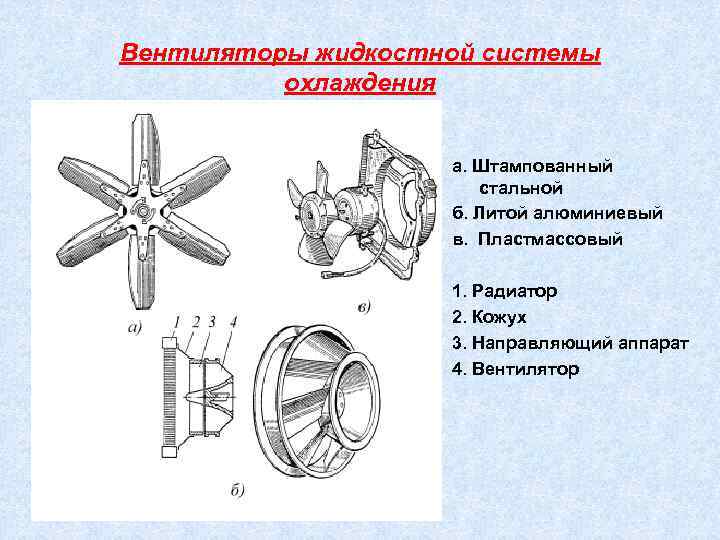 Вентиляторы жидкостной системы охлаждения

а)

в)

1 2 3 4

б)

а. Штампованный стальной
б. Литой алюминиевый
в. Пластмассовый

1. Радиатор
2. Кожух
3. Направляющий аппарат
4. Вентилятор