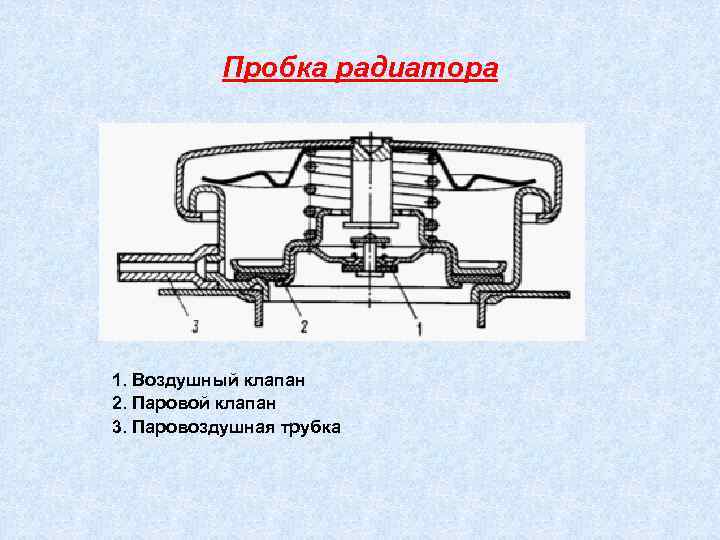 Пробка радиатора

3
2
1

1. Воздушный клапан
2. Паровой клапан
3. Паровоздушная трубка