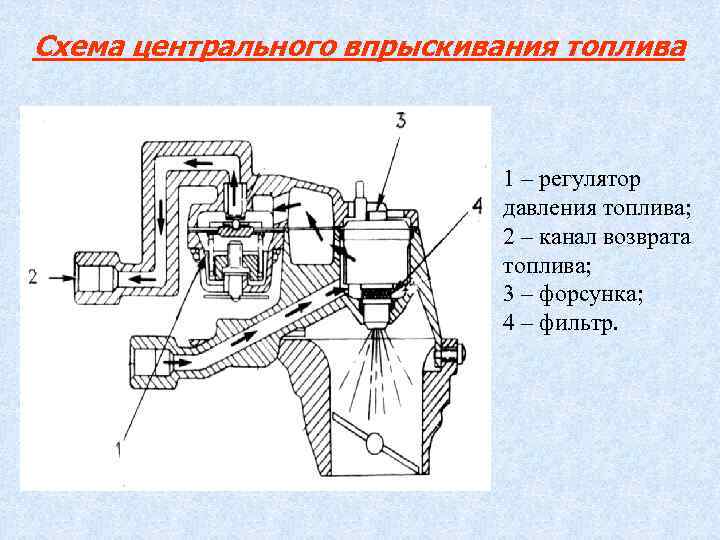 Схема центрального впрыскивания топлива

3

4

2

1

1 – регулятор давления топлива;
2 – канал возврата топлива;
3 – форсунка;
4 – фильтр.