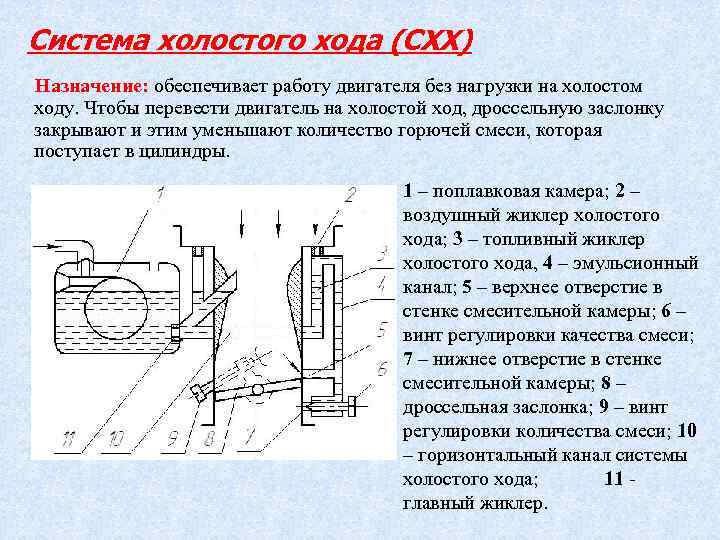 Система холостого хода (СХХ)

Назначение: обеспечивает работу двигателя без нагрузки на холостом ходу. Чтобы перевести двигатель на холостой ход, дроссельную заслонку закрывают и этим уменьшают количество горючей смеси, которая поступает в цилиндры.

1 2 3 4 5 6 11 10 9 8 7

1 – поплавковая камера; 2 – воздушный жиклер холостого хода; 3 – топливный жиклер холостого хода, 4 – эмульсионный канал; 5 – верхнее отверстие в стенке смесительной камеры; 6 – винт регулировки качества смеси; 7 – нижнее отверстие в стенке смесительной камеры; 8 – дроссельная заслонка; 9 – винт регулировки количества смеси; 10 – горизонтальный канал системы холостого хода; 11 - главный жиклер.