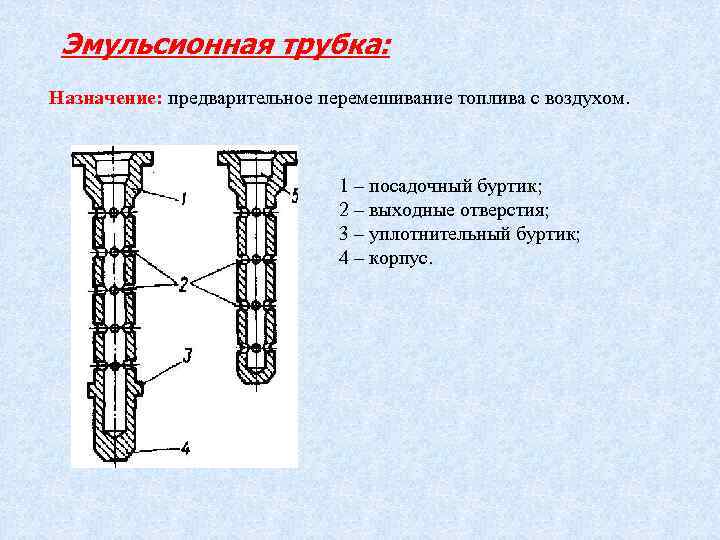 Эмульсионная трубка:

Назначение: предварительное перемешивание топлива с воздухом.

1
5
2
3
4

1 – посадочный буртик;
2 – выходные отверстия;
3 – уплотнительный буртик;
4 – корпус.