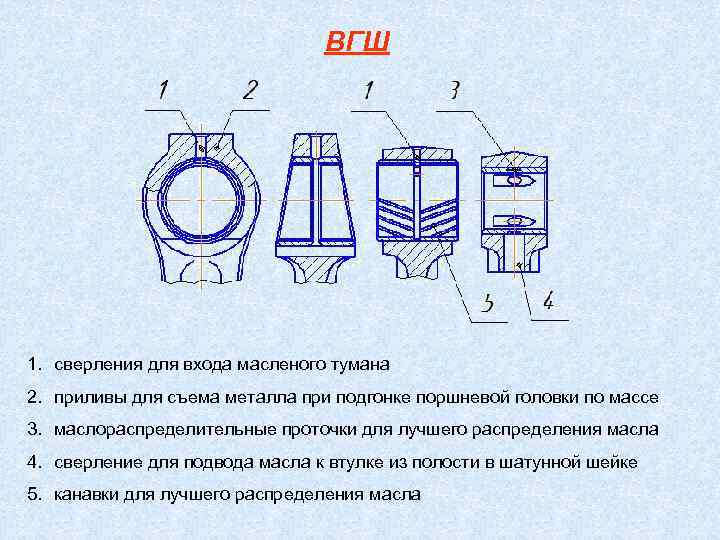 ВГШ

1

2

1

3

5

4

1. сверления для входа масленого тумана

2. приливы для съема металла при подгонке поршневой головки по массе

3. маслораспределительные проточки для лучшего распределения масла

4. сверление для подвода масла к втулке из полости в шатунной шейке

5. канавки для лучшего распределения масла