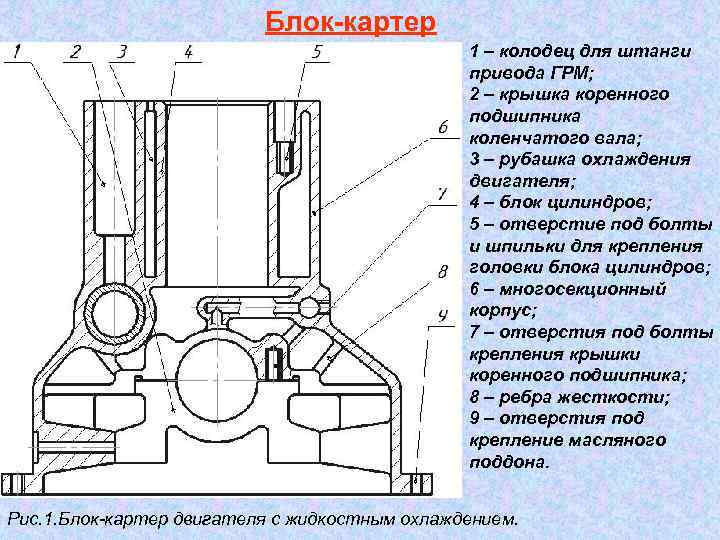 Блок-картер

1 2 3 4 5 6 7 8 9

1 – колодец для штанги привода ГРМ;
2 – крышка коренного подшипника коленчатого вала;
3 – рубашка охлаждения двигателя;
4 – блок цилиндров;
5 – отверстие под болты и шпильки для крепления головки блока цилиндров;
6 – многосекционный корпус;
7 – отверстия под болты крепления крышки коренного подшипника;
8 – ребра жесткости;
9 – отверстия под крепление масляного поддона.

Рис.1.Блок-картер двигателя с жидкостным охлаждением.