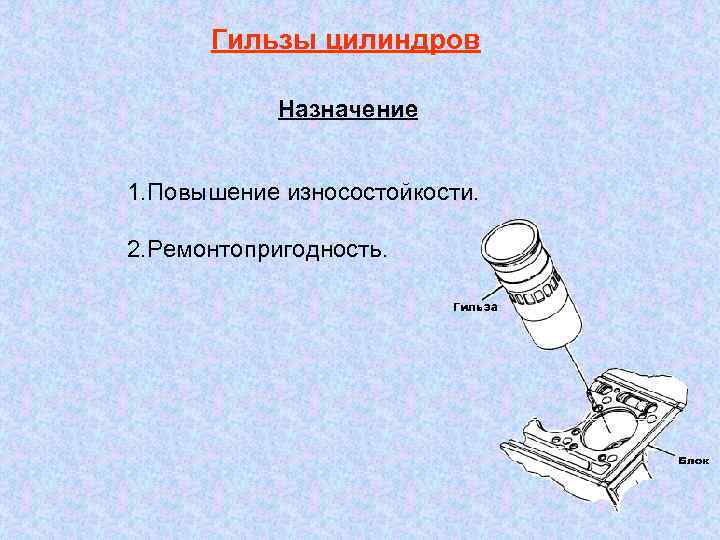 Гильзы цилиндров

Назначение

1.Повышение износостойкости.

2.Ремонтопригодность.

Гильза

Блок