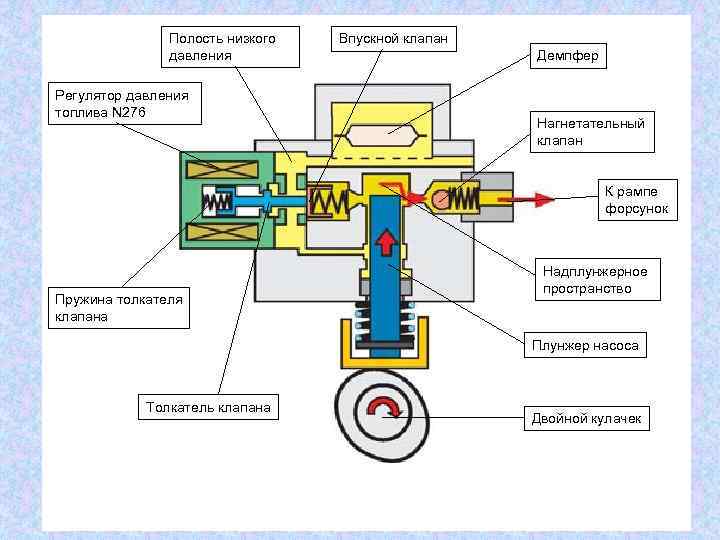 Полость низкого давления

Впускной клапан

Демпфер

Регулятор давления топлива N276

Нагнетательный клапан

К рампе форсунок

Надплунжерное пространство

Пружина толкателя клапана

Плунжер насоса

Толкатель клапана

Двойной кулачек