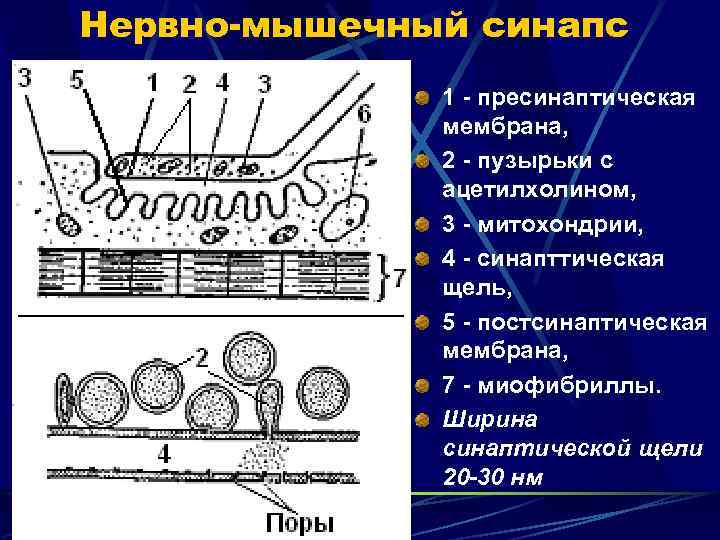 Нервно-мышечный синапс

3 5 1 2 4 3 6

7

2

4

Поры

1 - пресинаптическая мембрана,

2 - пузырьки с ацетилхолином,

3 - митохондрии,

4 - синапттическая щель,

5 - постсинаптическая мембрана,

7 - миофибриллы.

Ширина синаптической щели 20-30 нм