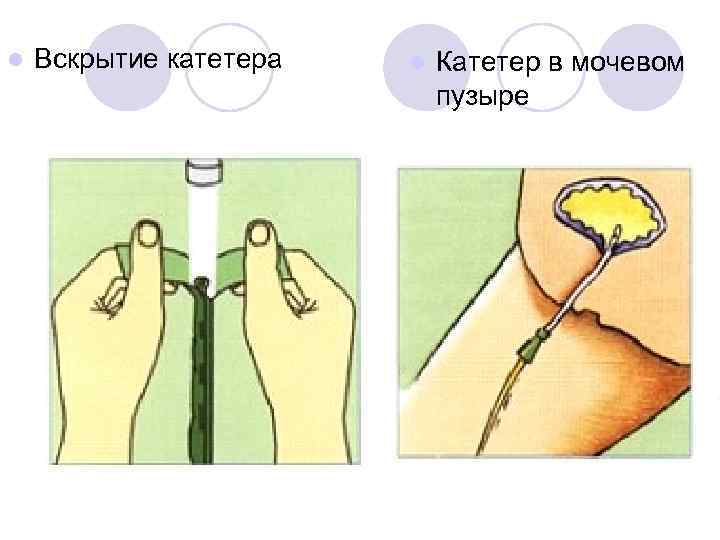 Вскрытие катетера

Катетер в мочевом пузыре