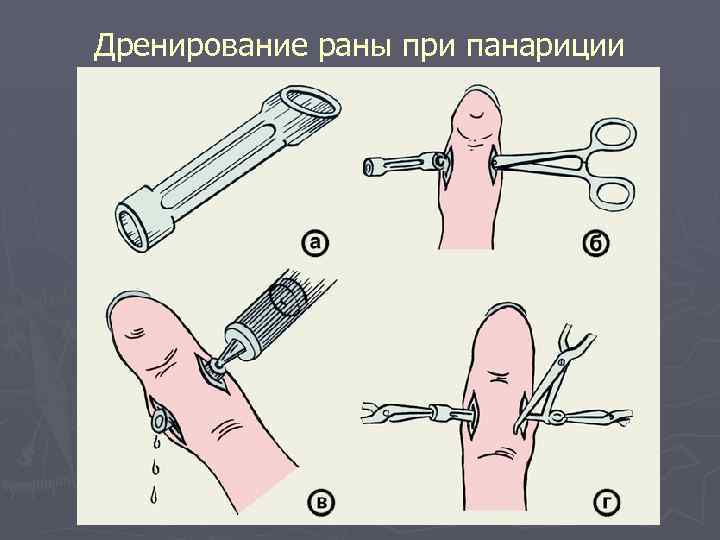 Дренирование раны при панариции

а

б

в

г