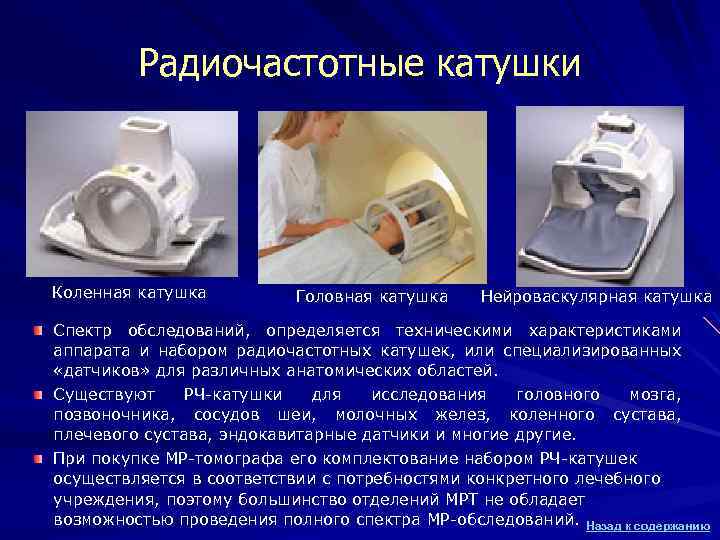 Радиочастотные катушки

Коленная катушка

Головная катушка

Нейроваскулярная катушка

Спектр обследований, определяется техническими характеристиками аппарата и набором радиочастотных катушек, или специализированных «датчиков» для различных анатомических областей.

Существуют РЧ-катушки для исследования головного мозга, позвоночника, сосудов шеи, молочных желез, коленного сустава, плечевого сустава, эндокавитарные датчики и многие другие.

При покупке МР-томографа его комплектование набором РЧ-катушек осуществляется в соответствии с потребностями конкретного лечебного учреждения, поэтому большинство отделений МРТ не обладает возможностью проведения полного спектра МР-обследований.

Назад к содержанию