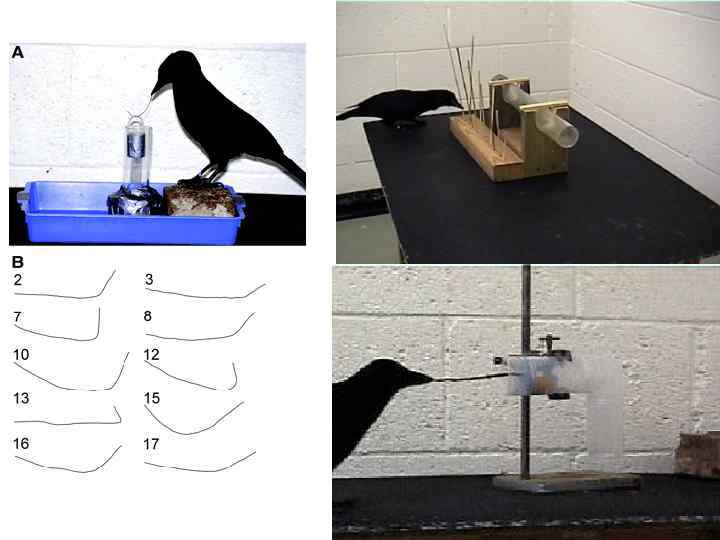 A

B

2

3

7

8

10

12

13

15

16

17