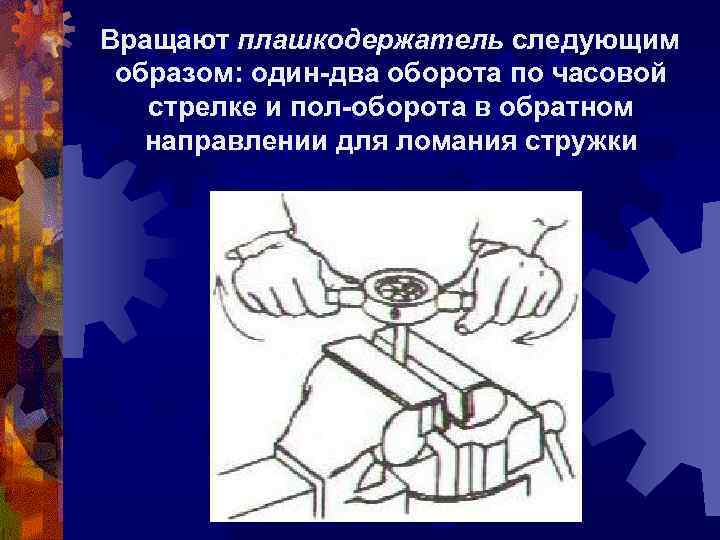 Вращают плашкодержатель следующим образом: один-два оборота по часовой стрелке и пол-оборота в обратном направлении для ломания стружки